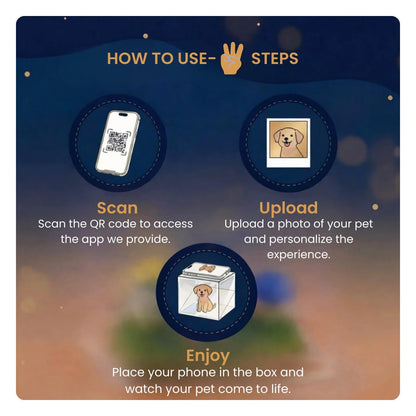 HOW TO USE- STEPS

Scan
Scan the QR code to access the app we provide.

Upload
Upload a photo of your pet and personalize the experience.

Enjoy
Place your phone in the box and watch your pet come to life.